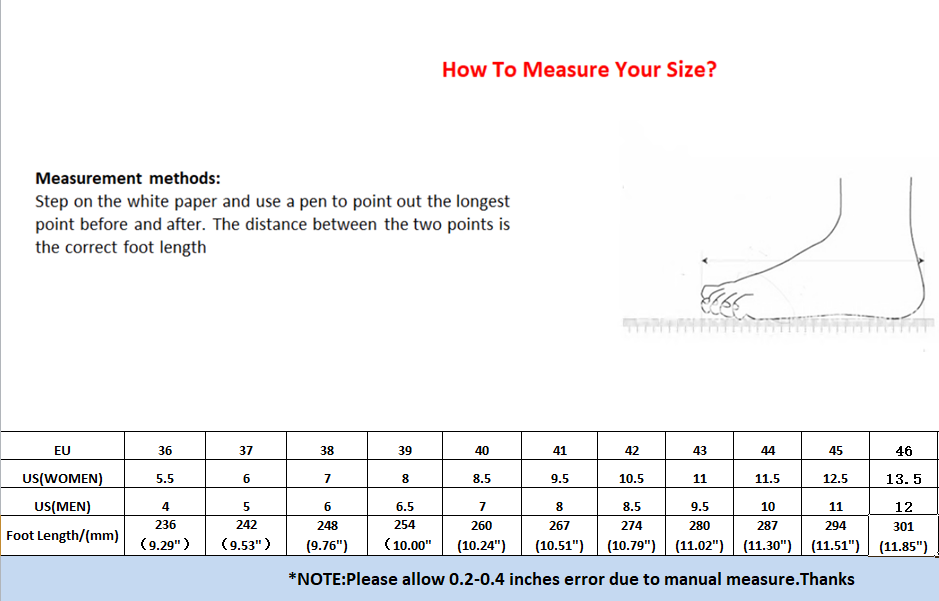 How To Measure Your Size?

Measurement methods:
Step on the white paper and use a pen to point out the longest point before and after. The distance between the two points is the correct foot length

| EU | 36 | 37 | 38 | 39 | 40 | 41 | 42 | 43 | 44 | 45 | 46 |
|---|---|---|---|---|---|---|---|---|---|---|---|
| US(WOMEN) | 5.5 | 6 | 7 | 8 | 8.5 | 9.5 | 10.5 | 11 | 11.5 | 12.5 | 13.5 |
| US(MEN) | 4 | 5 | 6 | 6.5 | 7 | 8 | 8.5 | 9.5 | 10 | 11 | 12 |
| Foot Length/(mm) | 236 (9.29") | 242 (9.53") | 248 (9.76") | 254 (10.00" | 260 (10.24") | 267 (10.51") | 274 (10.79") | 280 (11.02") | 287 (11.30") | 294 (11.51") | 301 (11.85") |

*NOTE:Please allow 0.2-0.4 inches error due to manual measure.Thanks