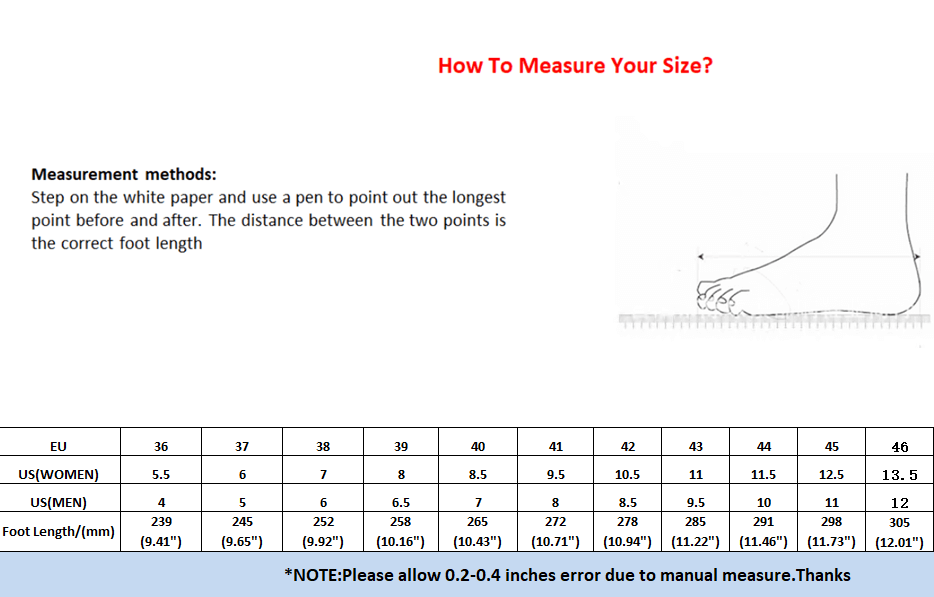 How To Measure Your Size?

**Measurement methods:**
Step on the white paper and use a pen to point out the longest point before and after. The distance between the two points is the correct foot length

| EU | 36 | 37 | 38 | 39 | 40 | 41 | 42 | 43 | 44 | 45 | 46 |
|---|---|---|---|---|---|---|---|---|---|---|---|
| US(WOMEN) | 5.5 | 6 | 7 | 8 | 8.5 | 9.5 | 10.5 | 11 | 11.5 | 12.5 | 13.5 |
| US(MEN) | 4 | 5 | 6 | 6.5 | 7 | 8 | 8.5 | 9.5 | 10 | 11 | 12 |
| Foot Length/(mm) | 239 (9.41") | 245 (9.65") | 252 (9.92") | 258 (10.16") | 265 (10.43") | 272 (10.71") | 278 (10.94") | 285 (11.22") | 291 (11.46") | 298 (11.73") | 305 (12.01") |

*NOTE:Please allow 0.2-0.4 inches error due to manual measure.Thanks