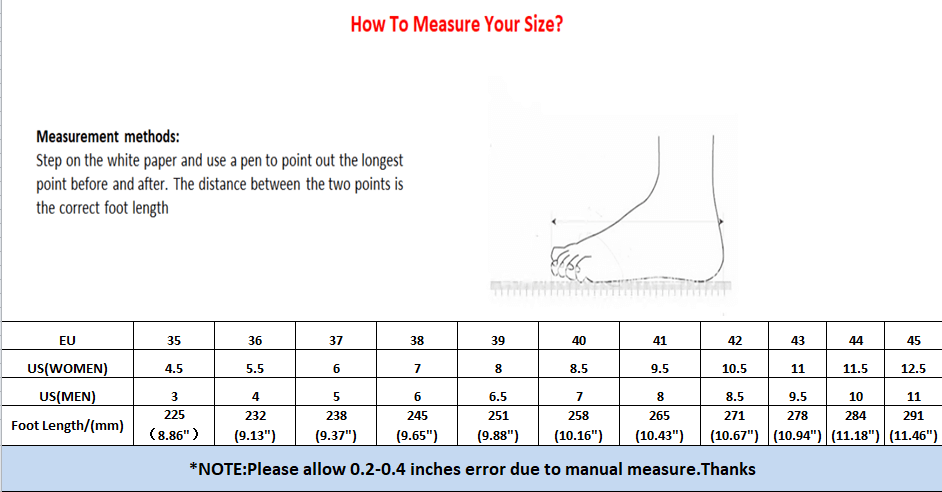 How To Measure Your Size?

Measurement methods:
Step on the white paper and use a pen to point out the longest point before and after. The distance between the two points is the correct foot length

| EU | 35 | 36 | 37 | 38 | 39 | 40 | 41 | 42 | 43 | 44 | 45 |
|---|---|---|---|---|---|---|---|---|---|---|---|
| US(WOMEN) | 4.5 | 5.5 | 6 | 7 | 8 | 8.5 | 9.5 | 10.5 | 11 | 11.5 | 12.5 |
| US(MEN) | 3 | 4 | 5 | 6 | 6.5 | 7 | 8 | 8.5 | 9.5 | 10 | 11 |
| Foot Length/(mm) | 225 （8.86"） | 232 (9.13") | 238 (9.37") | 245 (9.65") | 251 (9.88") | 258 (10.16") | 265 (10.43") | 271 (10.67") | 278 (10.94") | 284 (11.18") | 291 (11.46") |

*NOTE:Please allow 0.2-0.4 inches error due to manual measure.Thanks